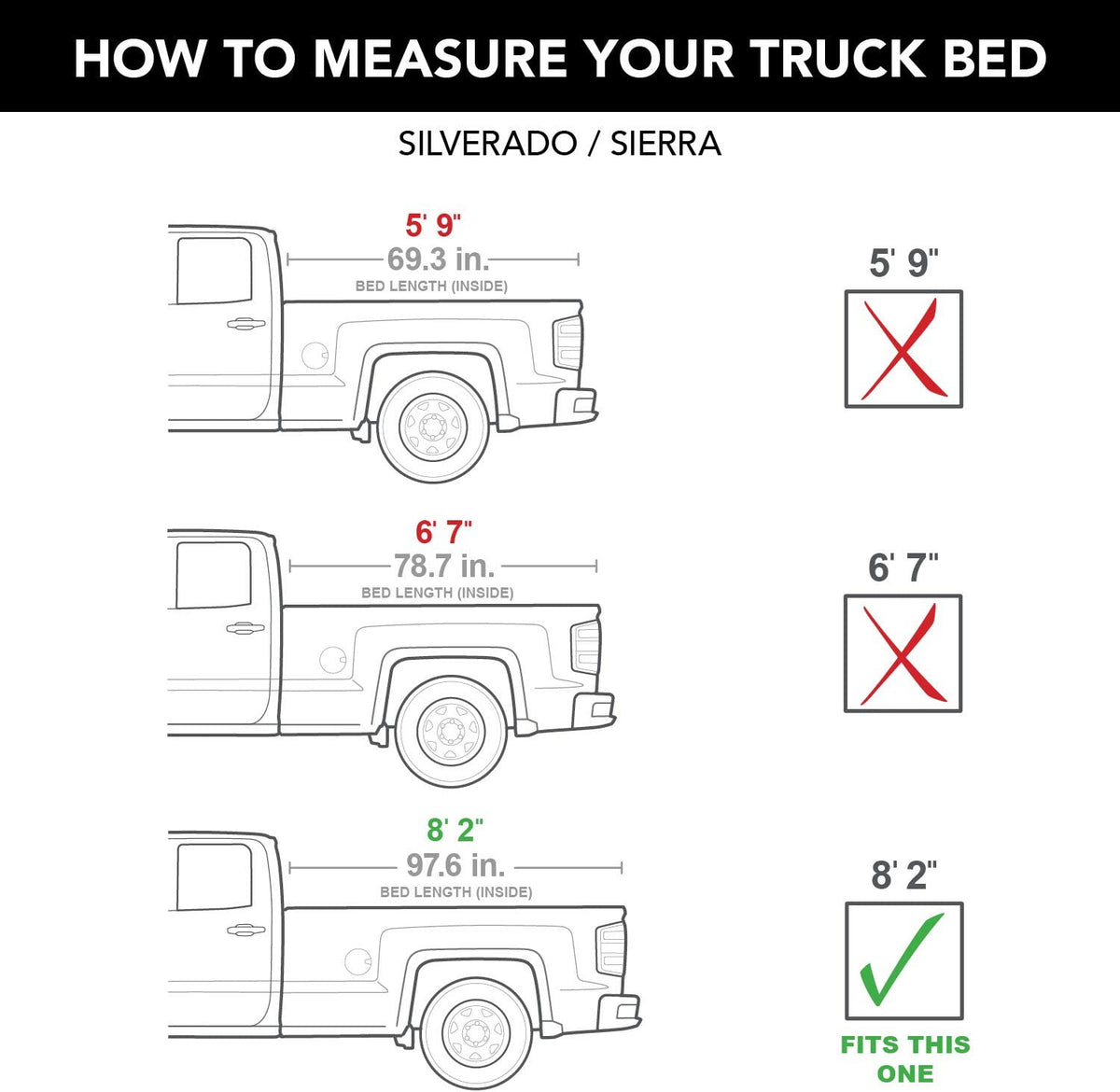 HOW TO MEASURE YOUR TRUCK BED

SILVERADO / SIERRA

5' 9"
69.3 in.
BED LENGTH (INSIDE)

5' 9"

6' 7"
78.7 in.
BED LENGTH (INSIDE)

6' 7"

8' 2"
97.6 in.
BED LENGTH (INSIDE)

8' 2"

FITS THIS ONE