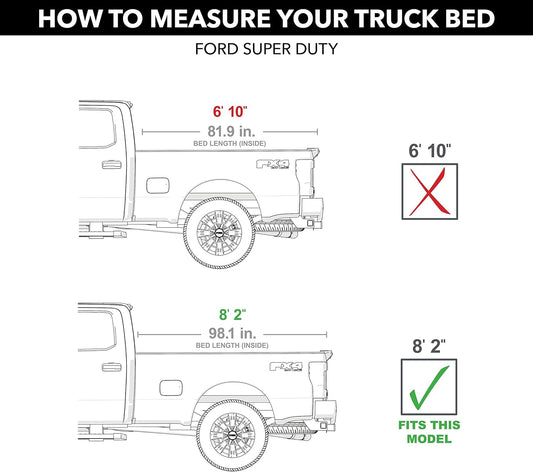 HOW TO MEASURE YOUR TRUCK BED

FORD SUPER DUTY

6' 10"
81.9 in.
BED LENGTH (INSIDE)

FX4

6' 10"

8' 2"
98.1 in.
BED LENGTH (INSIDE)

FX4

8' 2"

FITS THIS MODEL