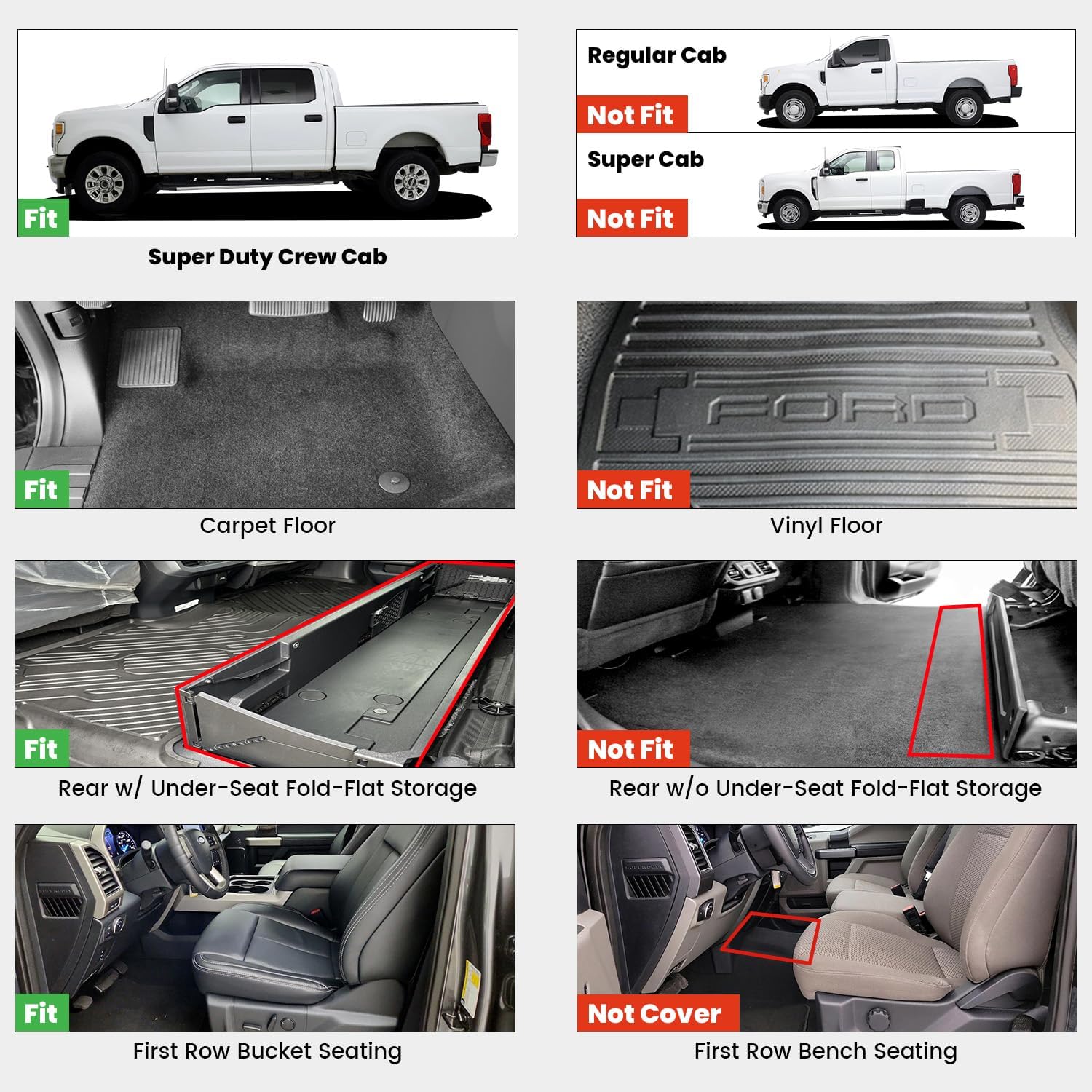 Fit

Super Duty Crew Cab

Regular Cab

Not Fit

Super Cab

Not Fit

Fit

Carpet Floor

FORD

Not Fit

Vinyl Floor

Fit

Rear w/ Under-Seat Fold-Flat Storage

Not Fit

Rear w/o Under-Seat Fold-Flat Storage

Fit

First Row Bucket Seating

Not Cover

First Row Bench Seating