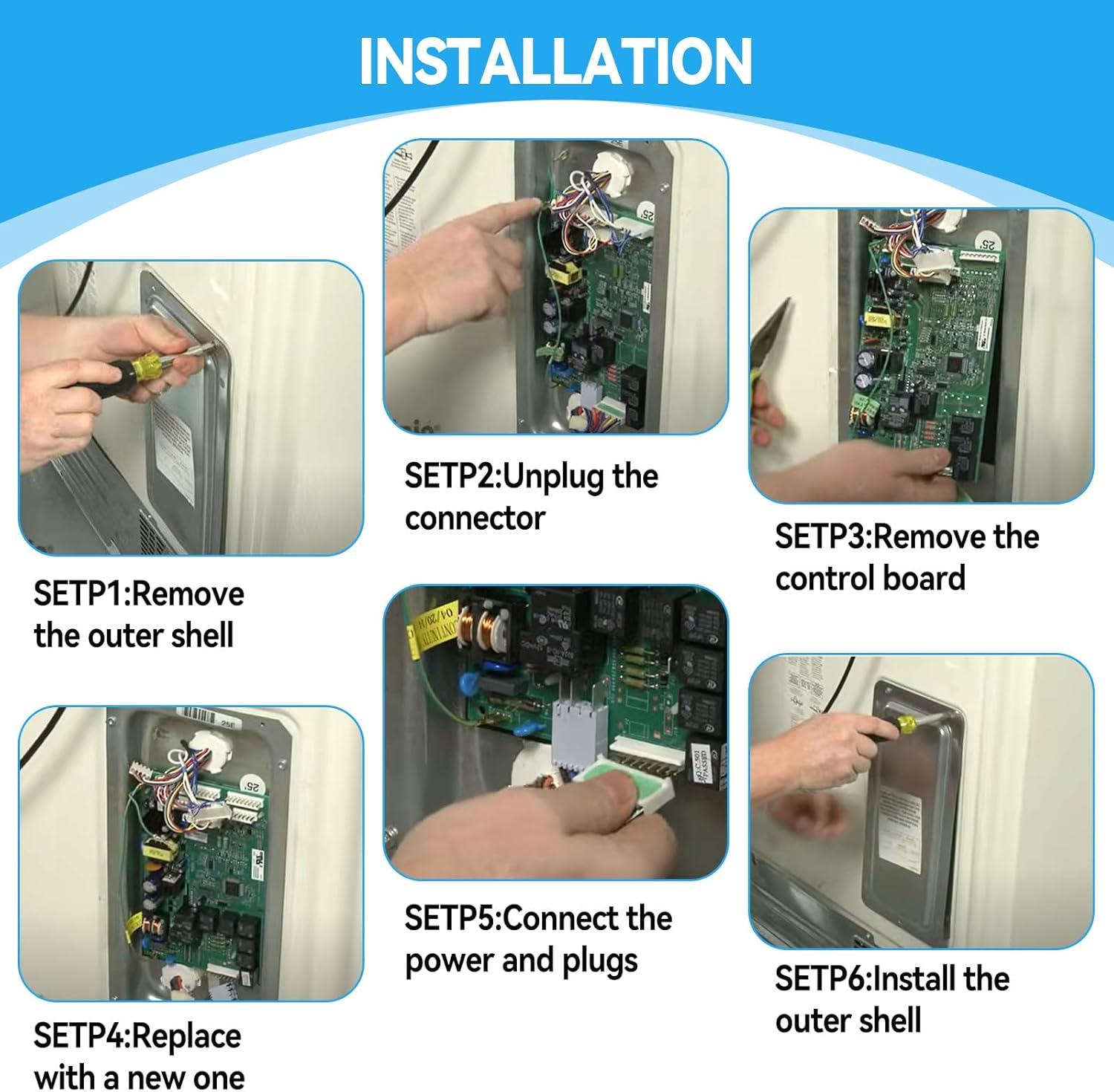 INSTALLATION

SETP1:Remove the outer shell

SETP2:Unplug the connector

SETP3:Remove the control board

SETP4:Replace with a new one

SETP5:Connect the power and plugs

SETP6:Install the outer shell