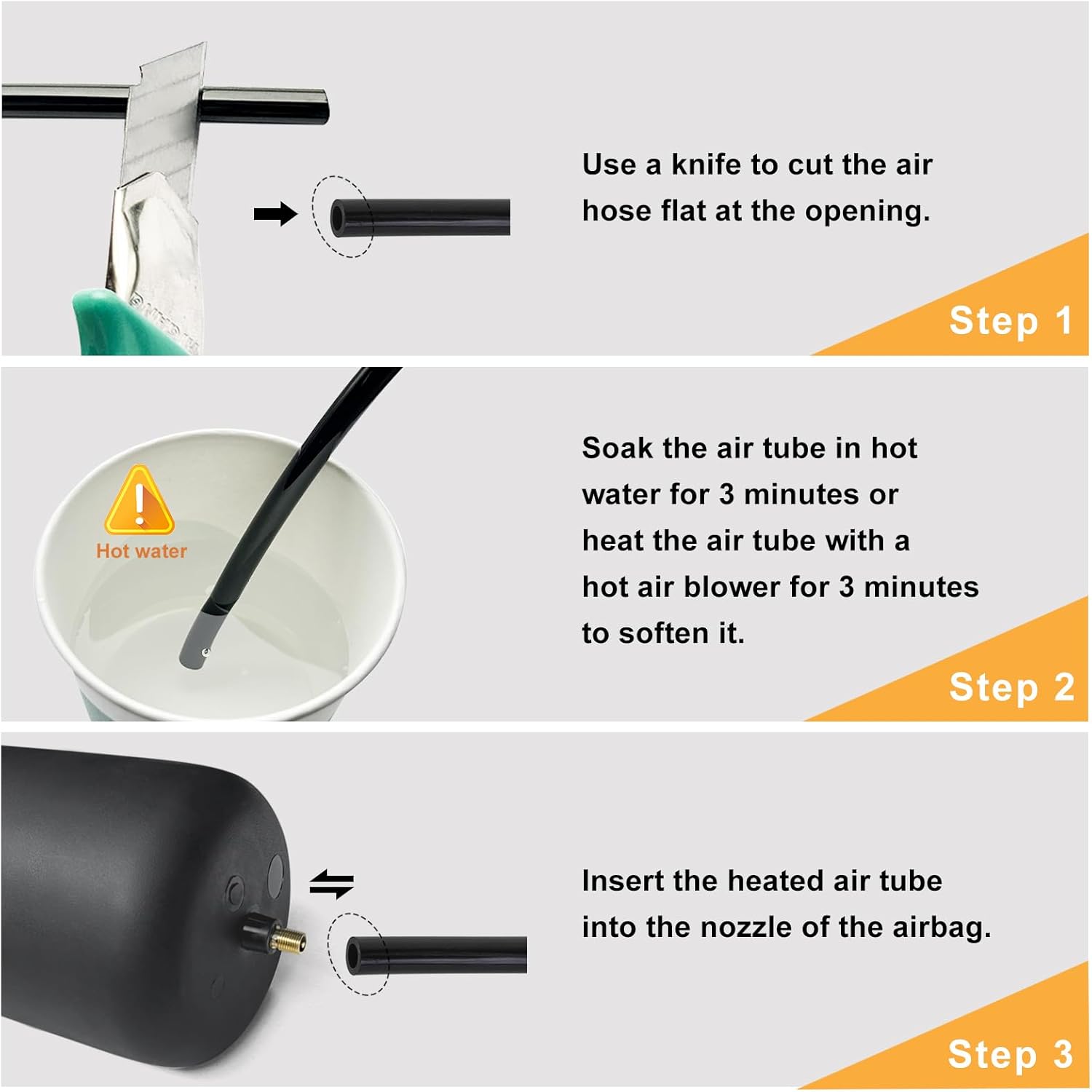 Use a knife to cut the air hose flat at the opening.

Step 1

Hot water

Soak the air tube in hot water for 3 minutes or heat the air tube with a hot air blower for 3 minutes to soften it.

Step 2

Insert the heated air tube into the nozzle of the airbag.

Step 3