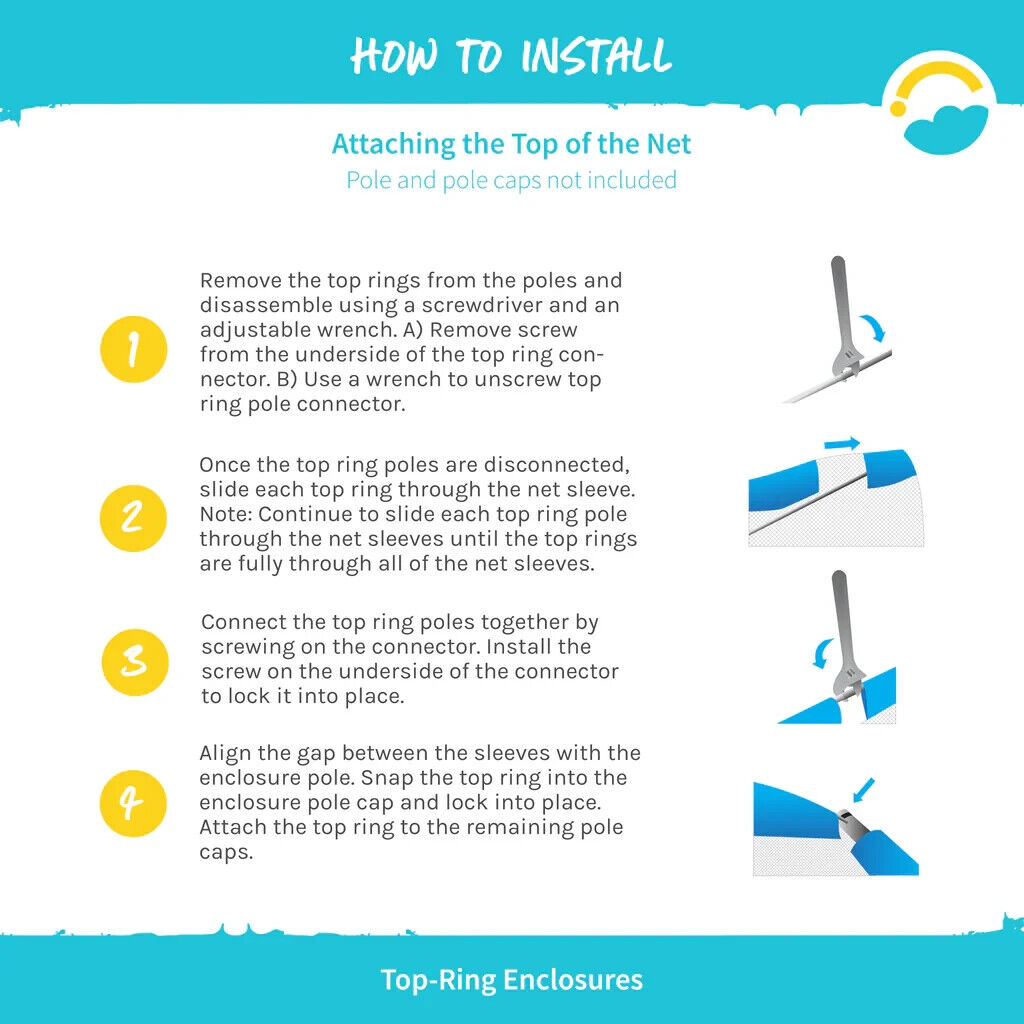 HOW TO INSTALL

Attaching the Top of the Net
Pole and pole caps not included

1

Remove the top rings from the poles and disassemble using a screwdriver and an adjustable wrench. A) Remove screw from the underside of the top ring connector. B) Use a wrench to unscrew top ring pole connector.

2

Once the top ring poles are disconnected, slide each top ring through the net sleeve. Note: Continue to slide each top ring pole through the net sleeves until the top rings are fully through all of the net sleeves.

3

Connect the top ring poles together by screwing on the connector. Install the screw on the underside of the connector to lock it into place.

4

Align the gap between the sleeves with the enclosure pole. Snap the top ring into the enclosure pole cap and lock into place. Attach the top ring to the remaining pole caps.

Top-Ring Enclosures