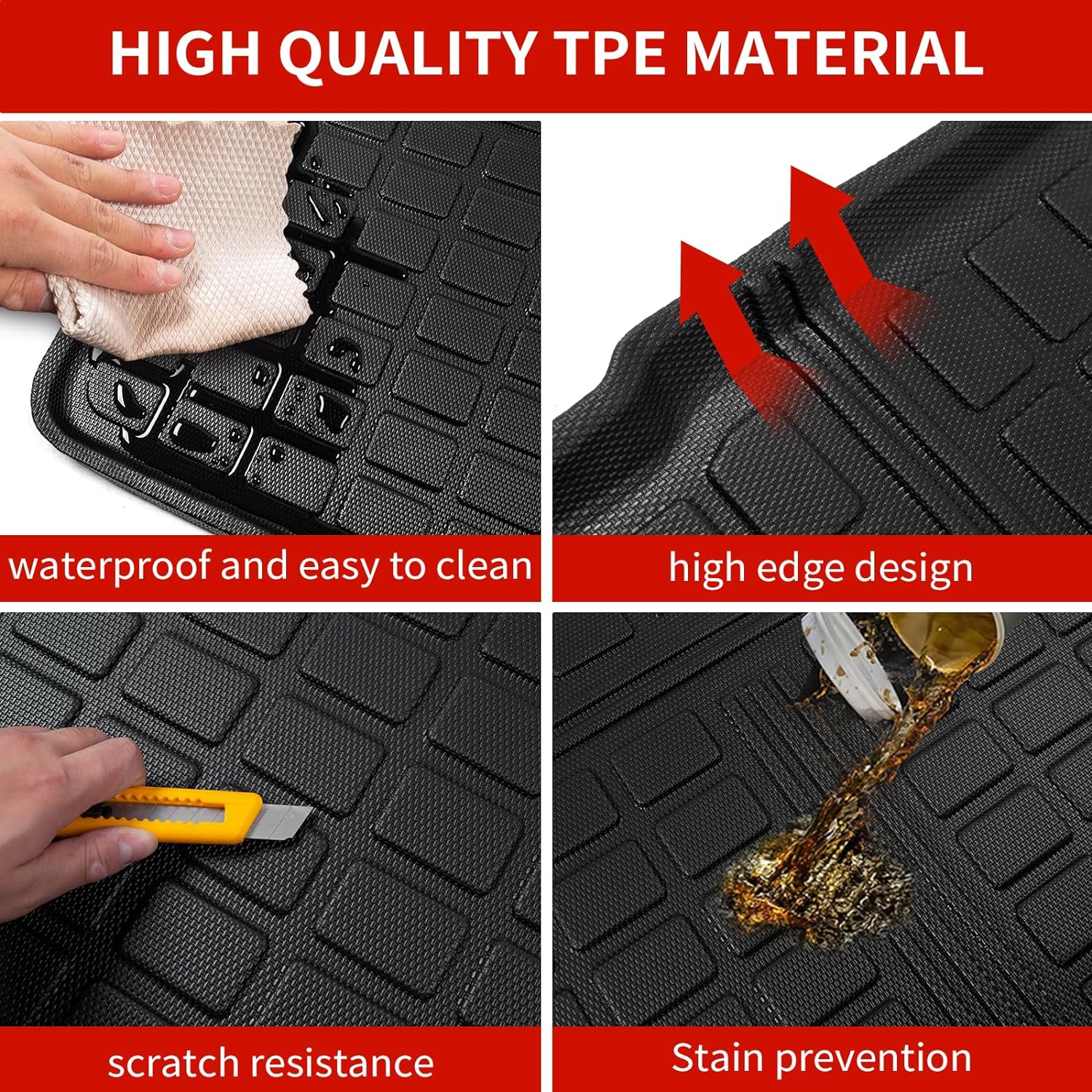 HIGH QUALITY TPE MATERIAL

waterproof and easy to clean

high edge design

scratch resistance

Stain prevention