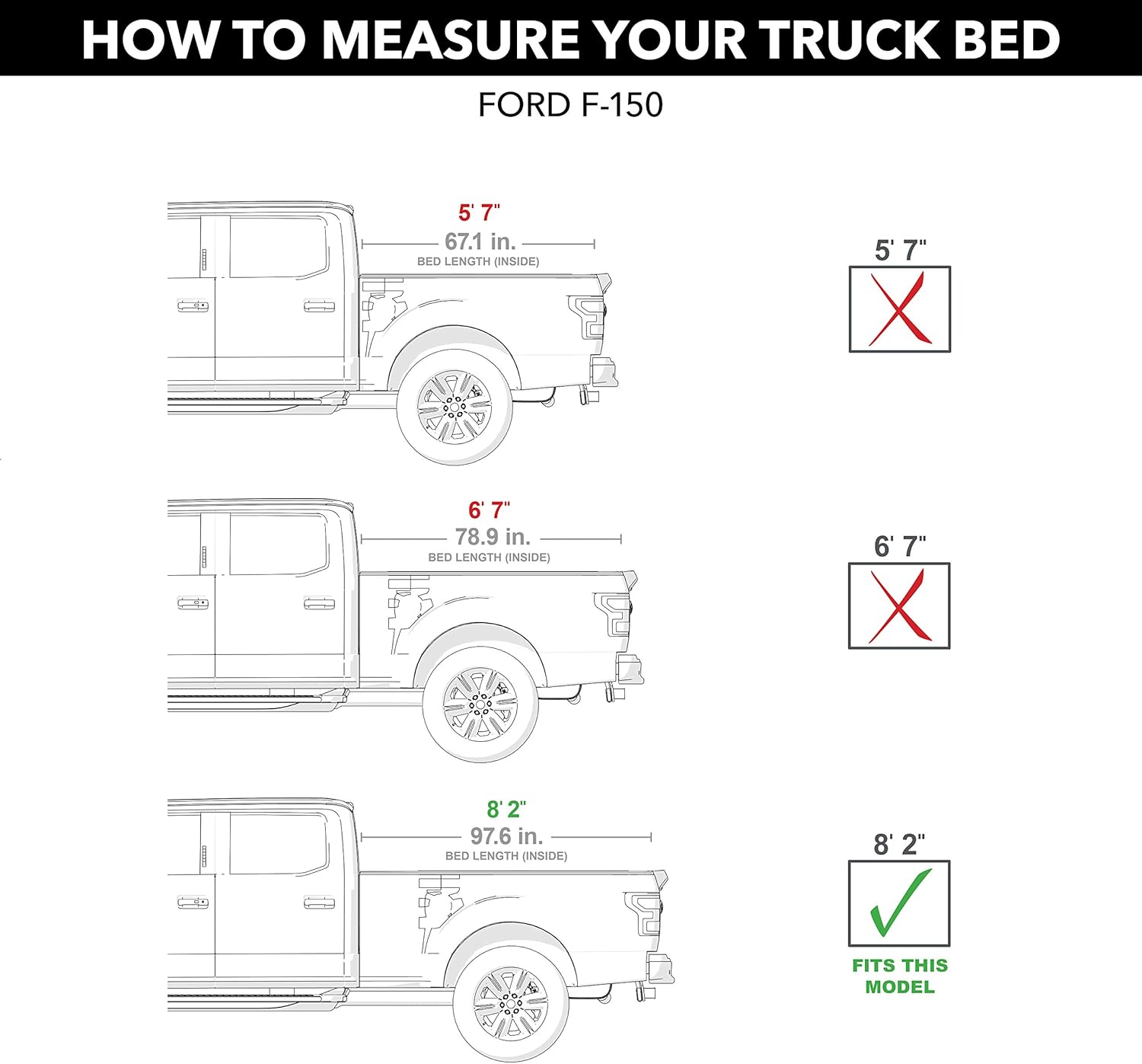 HOW TO MEASURE YOUR TRUCK BED

FORD F-150

5' 7"
67.1 in.
BED LENGTH (INSIDE)

5' 7"

6' 7"
78.9 in.
BED LENGTH (INSIDE)

6' 7"

8' 2"
97.6 in.
BED LENGTH (INSIDE)

8' 2"

FITS THIS MODEL