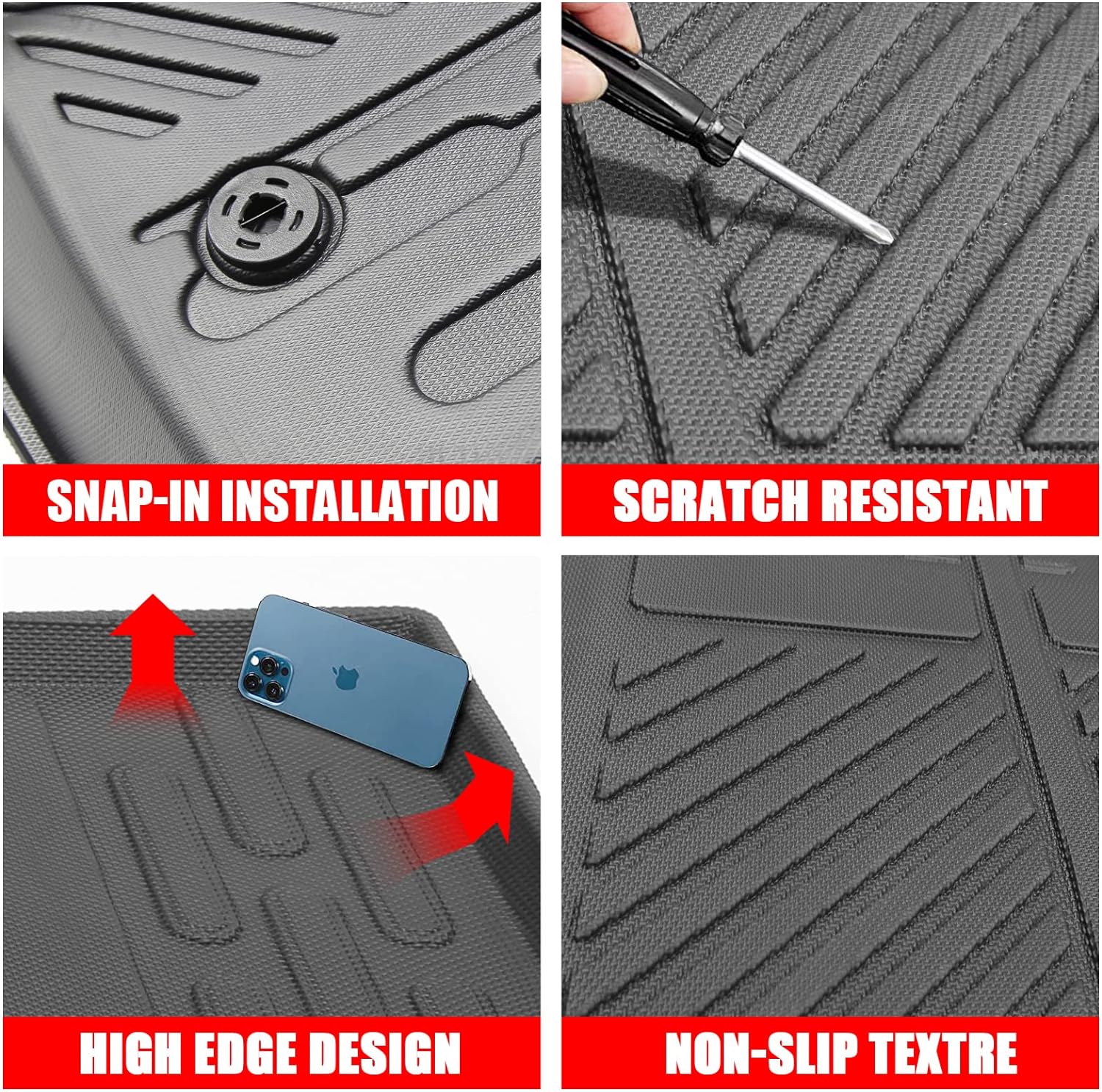 SNAP-IN INSTALLATION

SCRATCH RESISTANT

HIGH EDGE DESIGN

NON-SLIP TEXTRE