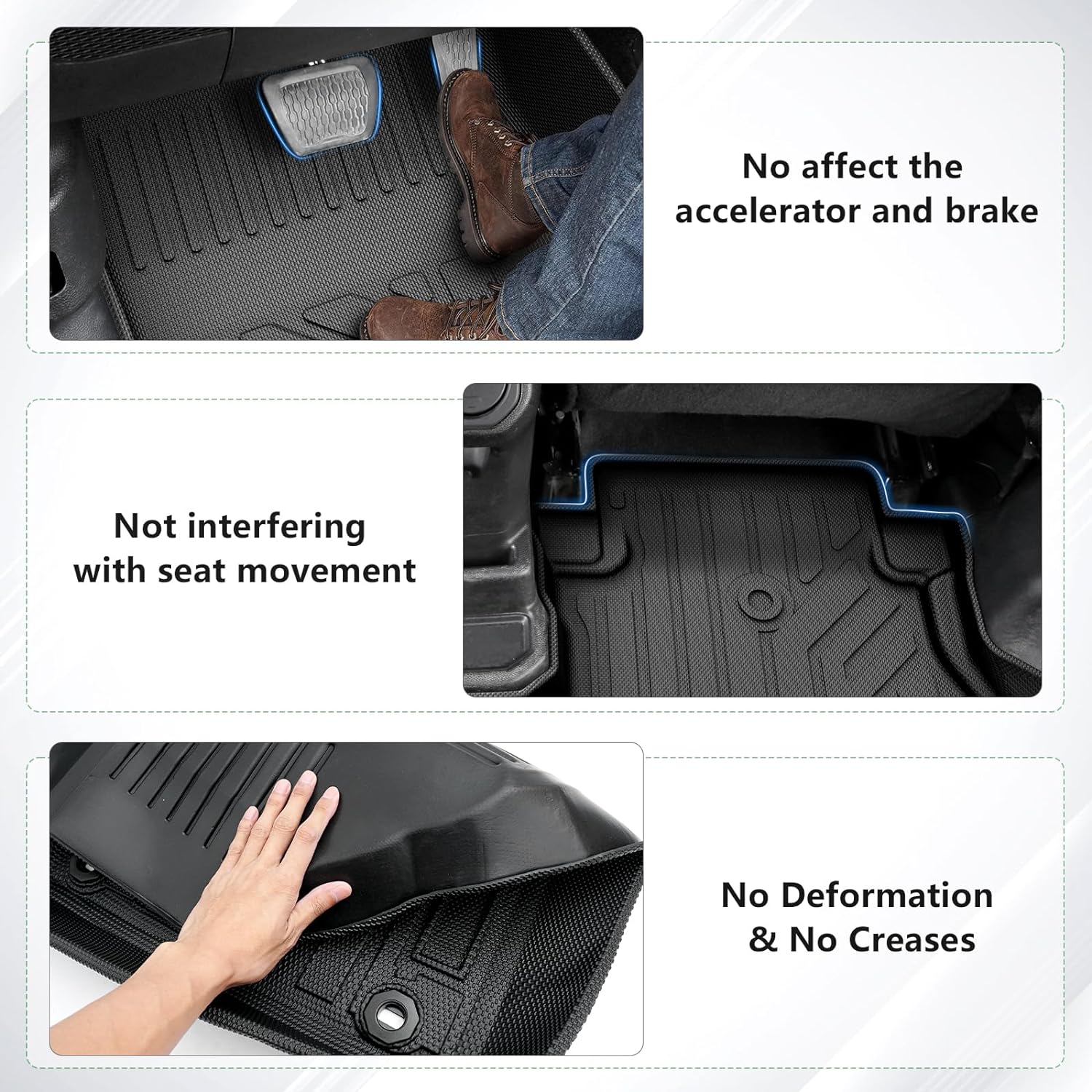 No affect the accelerator and brake

Not interfering with seat movement

No Deformation & No Creases