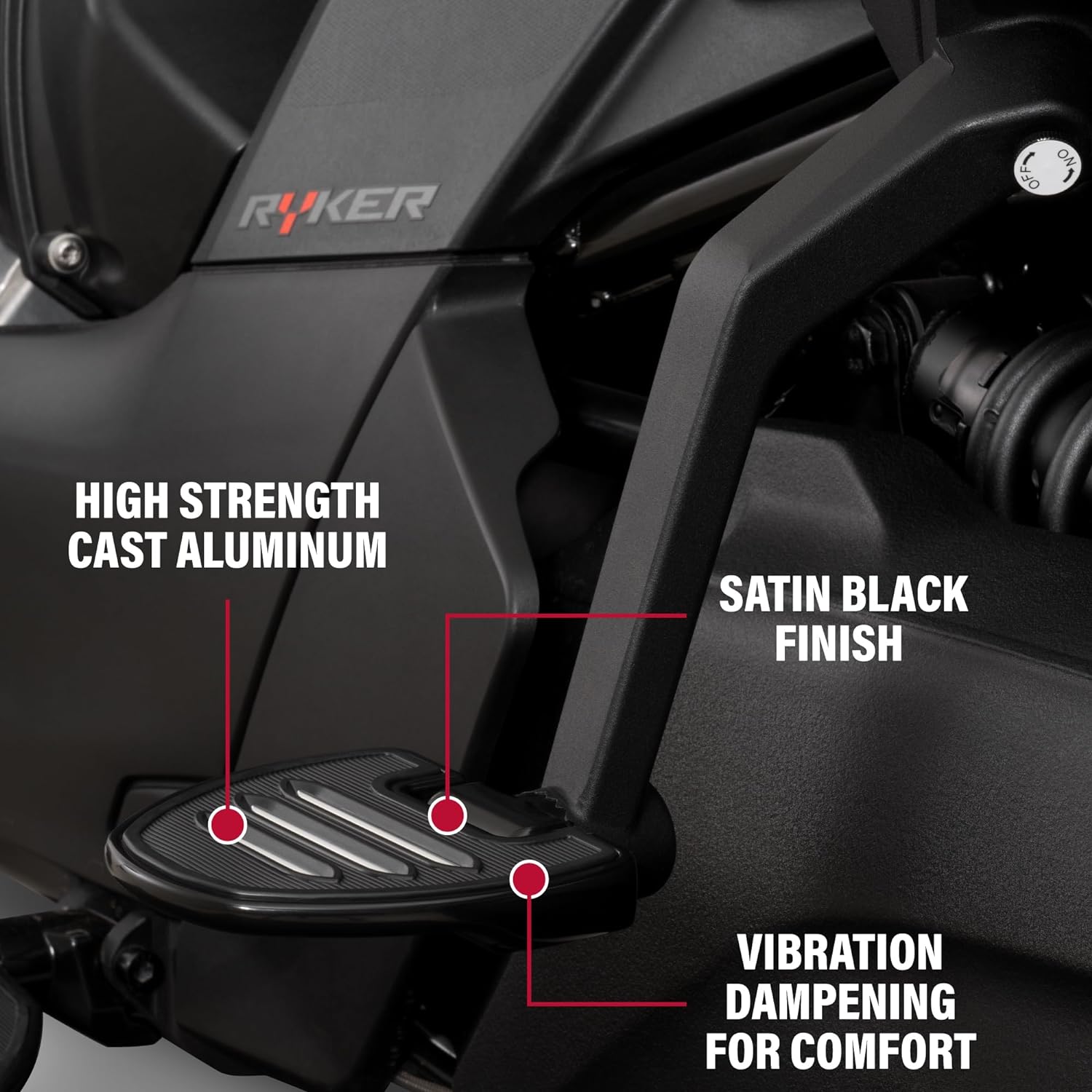 RYKER

OFF ON

HIGH STRENGTH CAST ALUMINUM

SATIN BLACK FINISH

VIBRATION DAMPENING FOR COMFORT