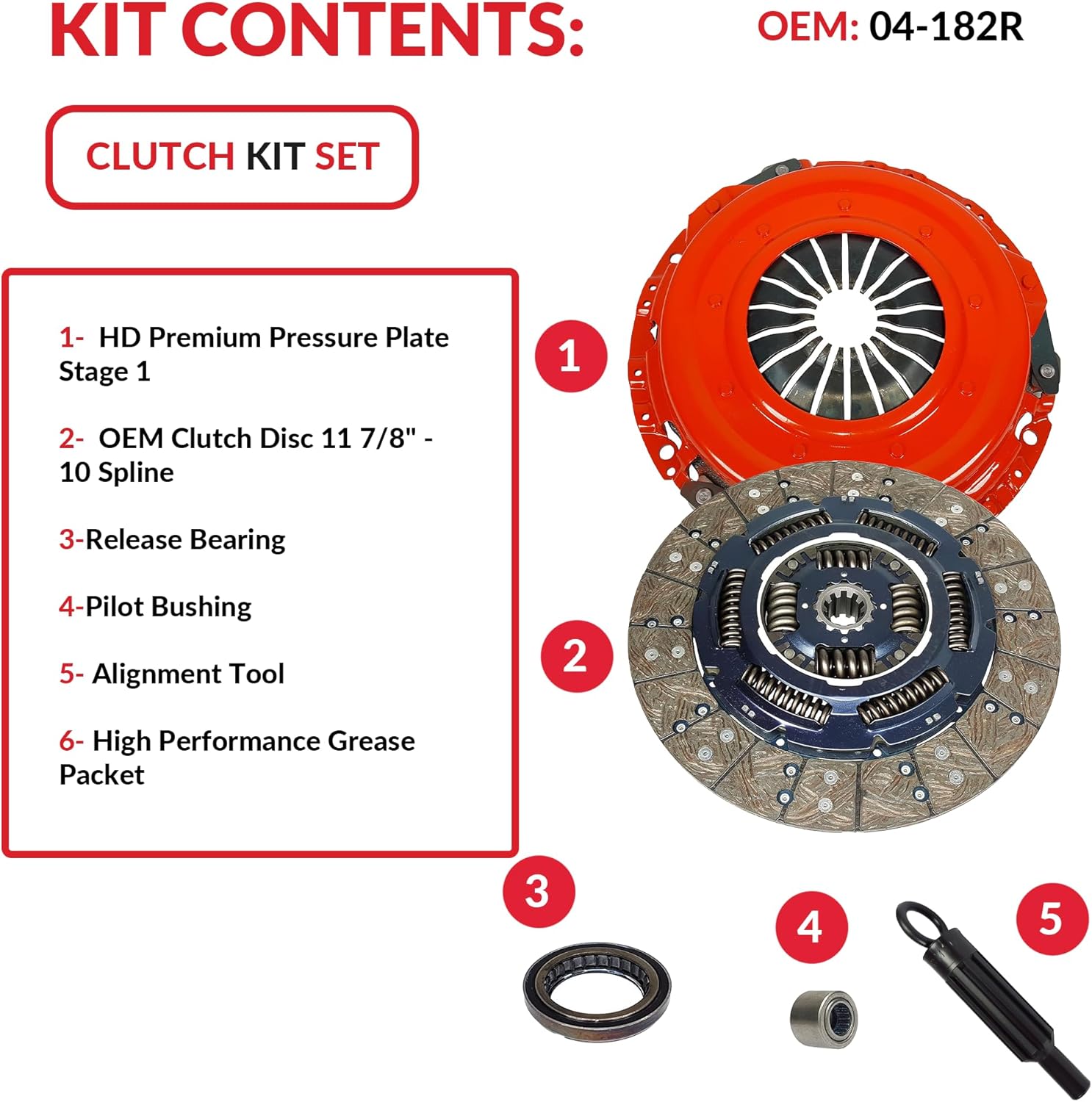 KIT CONTENTS:

OEM: 04-182R

CLUTCH KIT SET

1- HD Premium Pressure Plate Stage 1

2- OEM Clutch Disc 11 7/8" - 10 Spline

3-Release Bearing

4-Pilot Bushing

5- Alignment Tool

6- High Performance Grease Packet

1

2

3

4

5