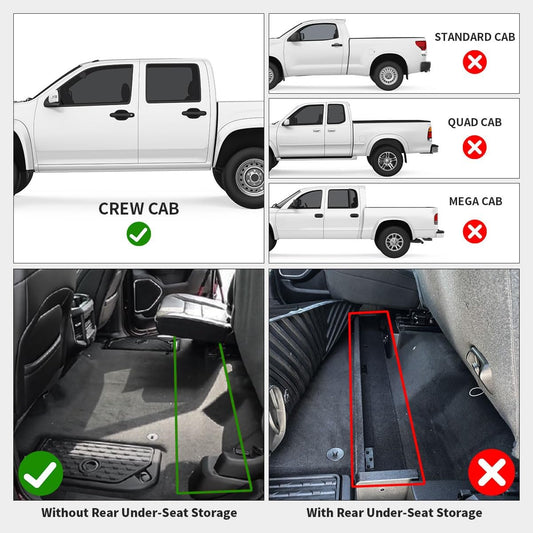 CREW CAB

STANDARD CAB

QUAD CAB

MEGA CAB

Without Rear Under-Seat Storage

With Rear Under-Seat Storage