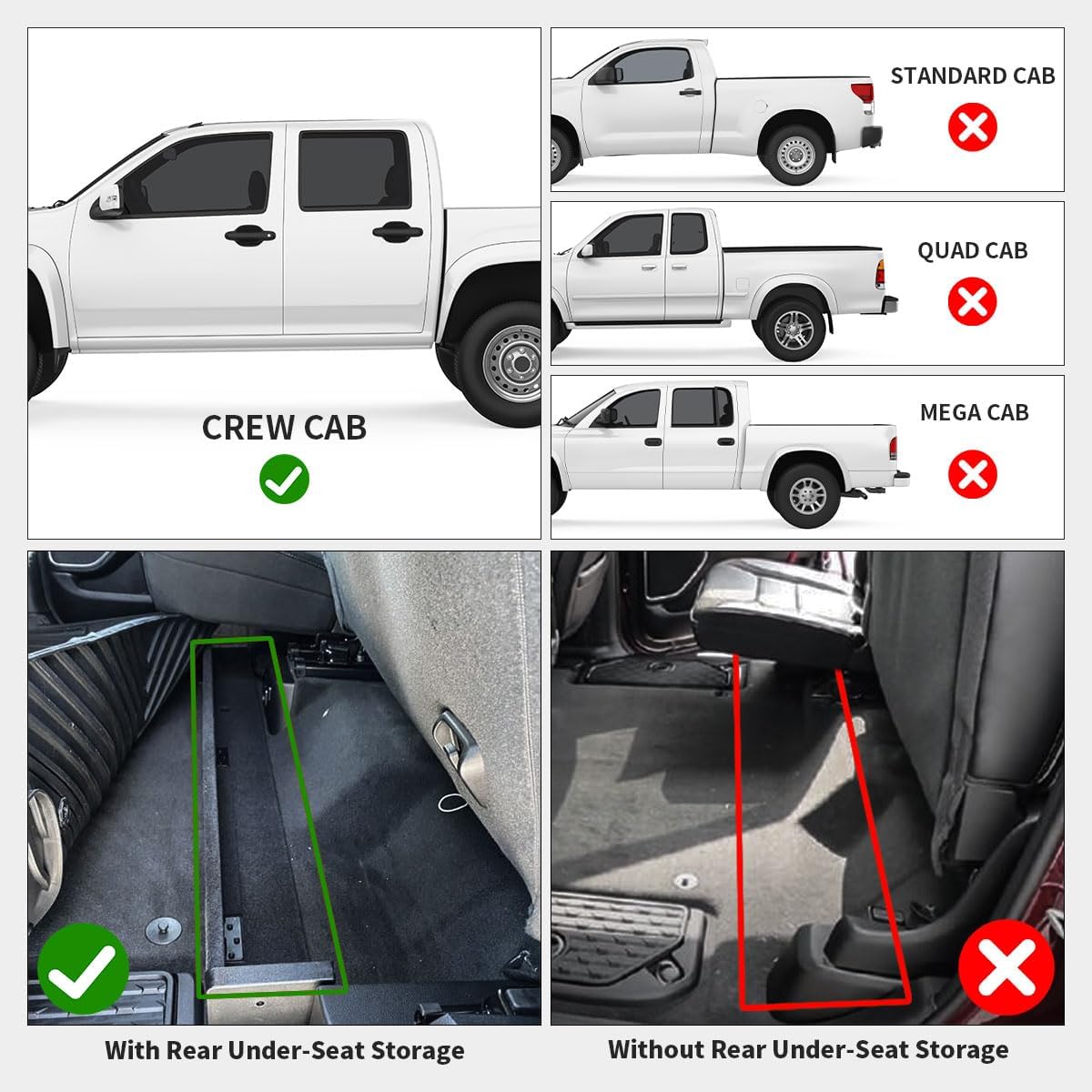 CREW CAB

STANDARD CAB

QUAD CAB

MEGA CAB

With Rear Under-Seat Storage

Without Rear Under-Seat Storage