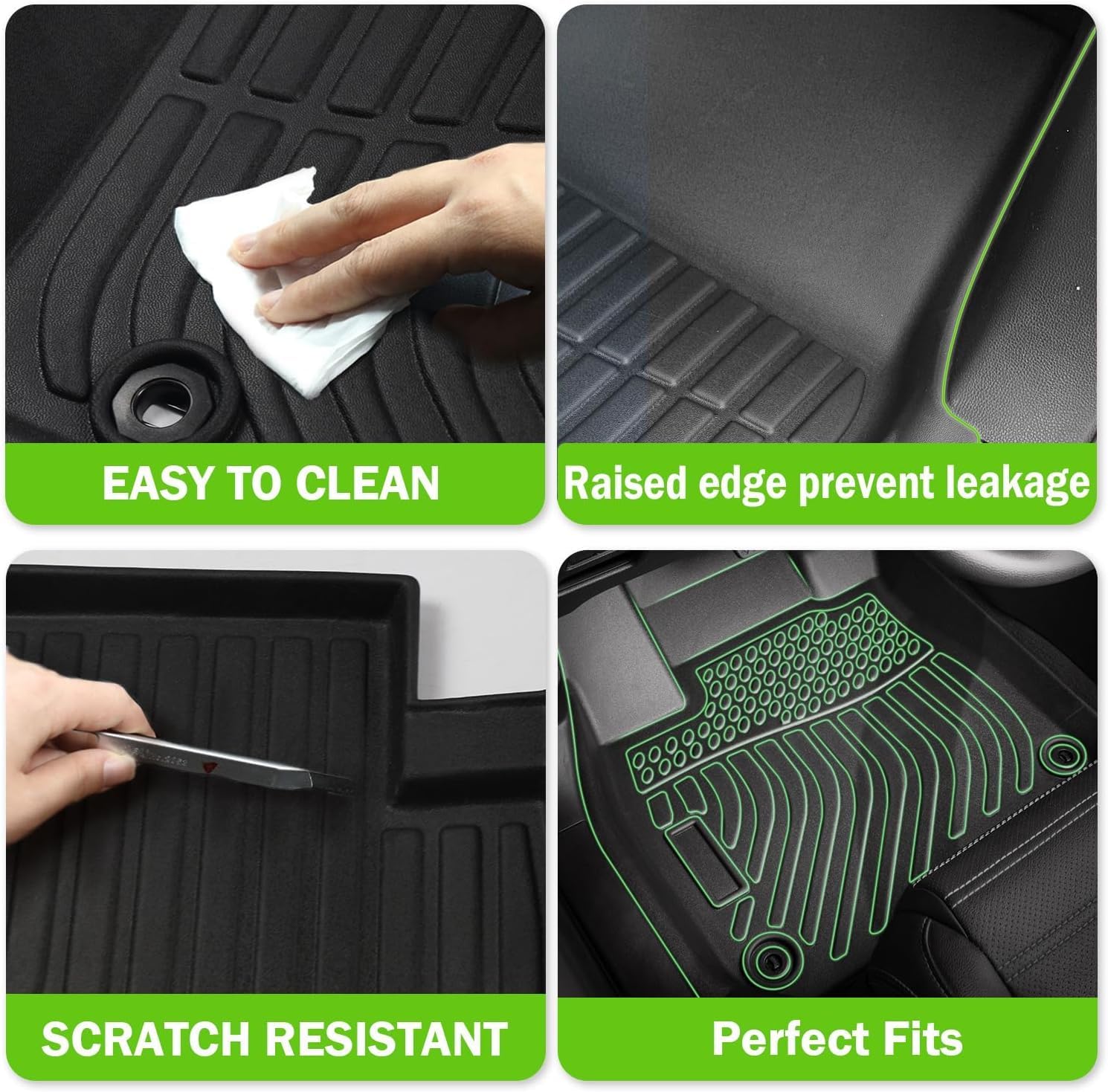 EASY TO CLEAN

Raised edge prevent leakage

SCRATCH RESISTANT

Perfect Fits